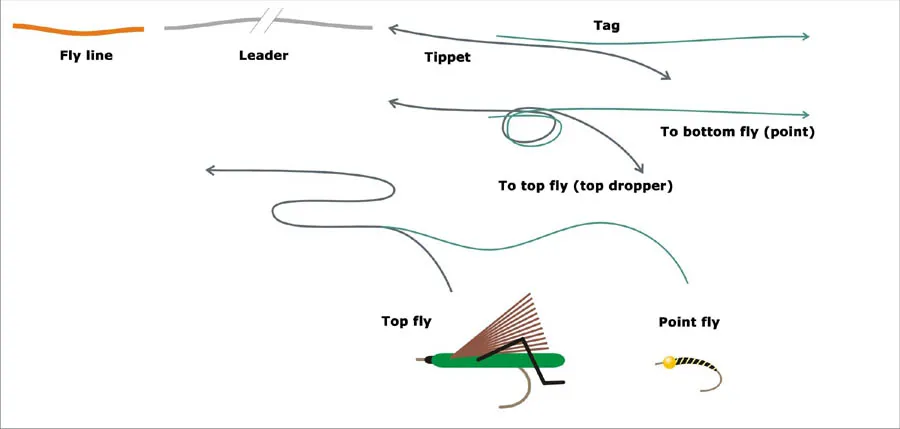 Fly line

Leader

Tippet

Tag

To bottom fly (point)

To top fly (top dropper)

Top fly

Point fly